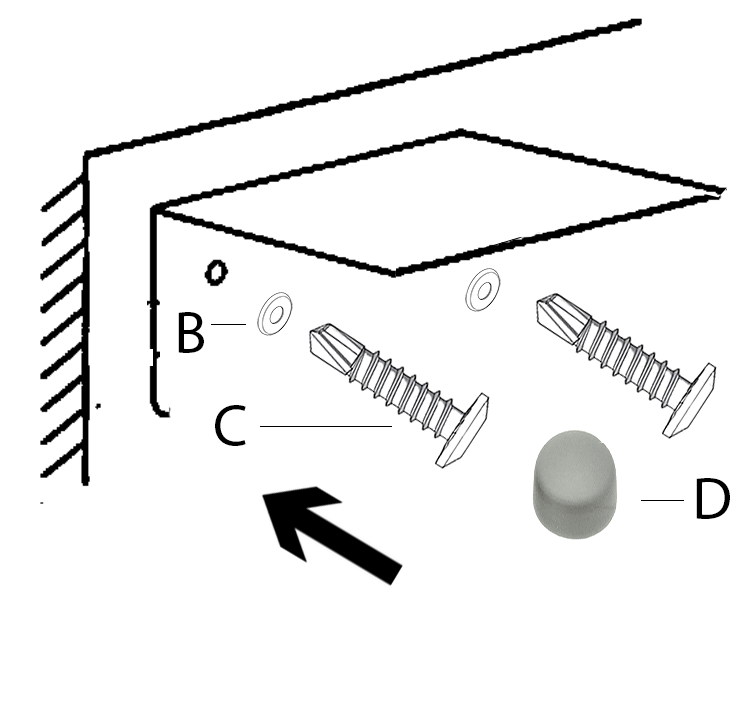 B
C
D